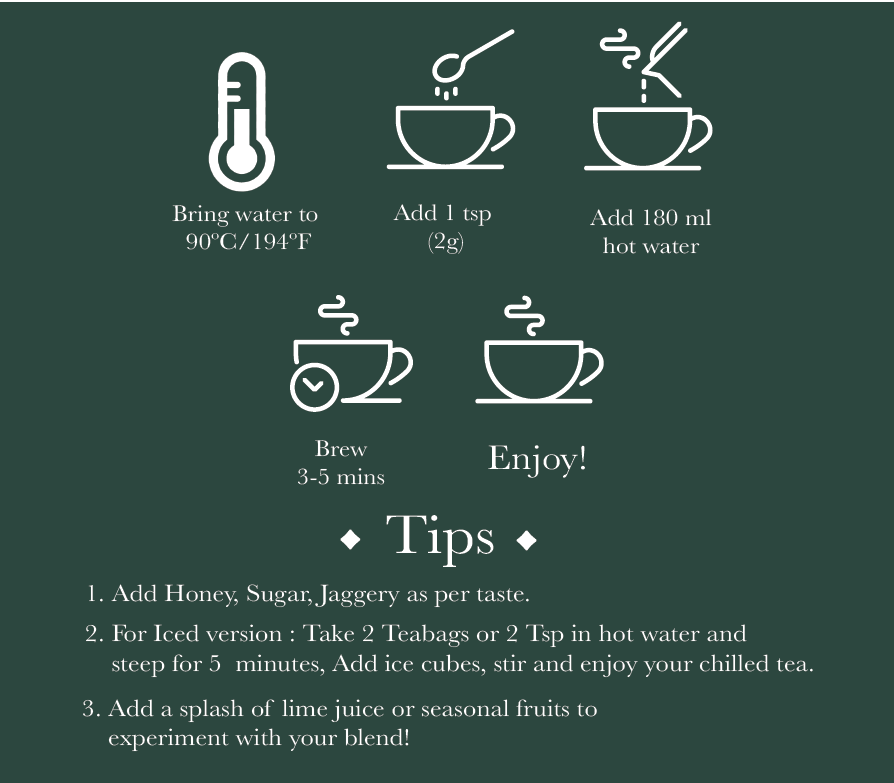 Bring water to 90ºC/194ºF

Add 1 tsp (2g)

Add 180 ml hot water

Brew 3-5 mins

Enjoy!

◆ Tips ◆

1. Add Honey, Sugar, Jaggery as per taste.

2. For Iced version : Take 2 Teabags or 2 Tsp in hot water and steep for 5 minutes, Add ice cubes, stir and enjoy your chilled tea.

3. Add a splash of lime juice or seasonal fruits to experiment with your blend!